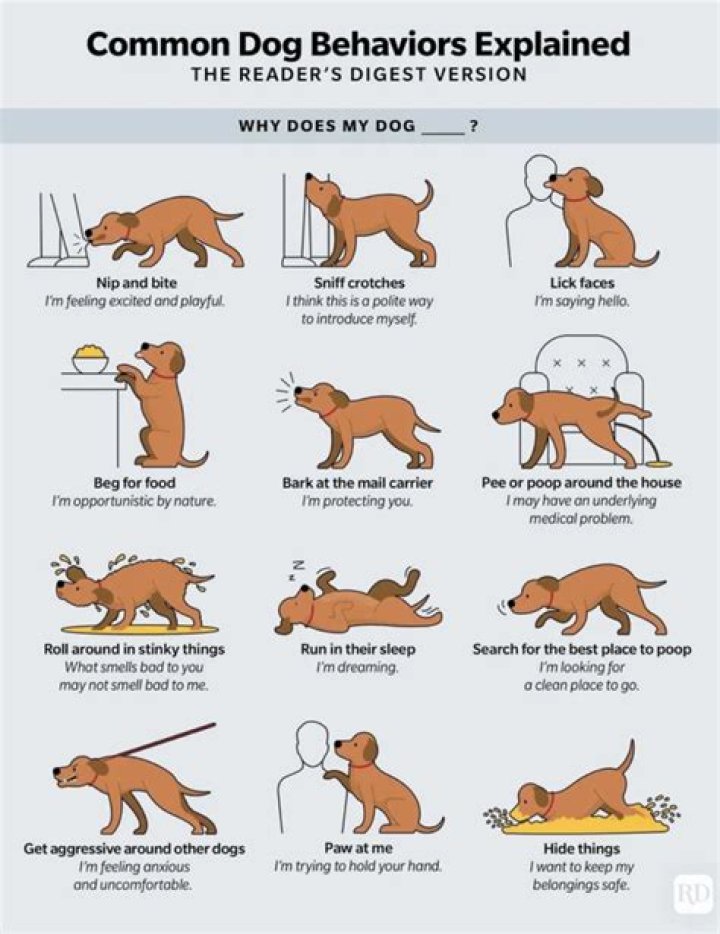 Common Dog Behaviors Explained
THE READER'S DIGEST VERSION

WHY DOES MY DOG _____ ?

Nip and bite
I'm feeling excited and playful.

Sniff crotches
I think this is a polite way to introduce myself.

Lick faces
I'm saying hello.

Beg for food
I'm opportunistic by nature.

Bark at the mail carrier
I'm protecting you.

Pee or poop around the house
I may have an underlying medical problem.

Roll around in stinky things
What smells bad to you may not smell bad to me.

Run in their sleep
I'm dreaming.

Search for the best place to poop
I'm looking for a clean place to go.

Get aggressive around other dogs
I'm feeling anxious and uncomfortable.

Paw at me
I'm trying to hold your hand.

Hide things
I want to keep my belongings safe.

RD