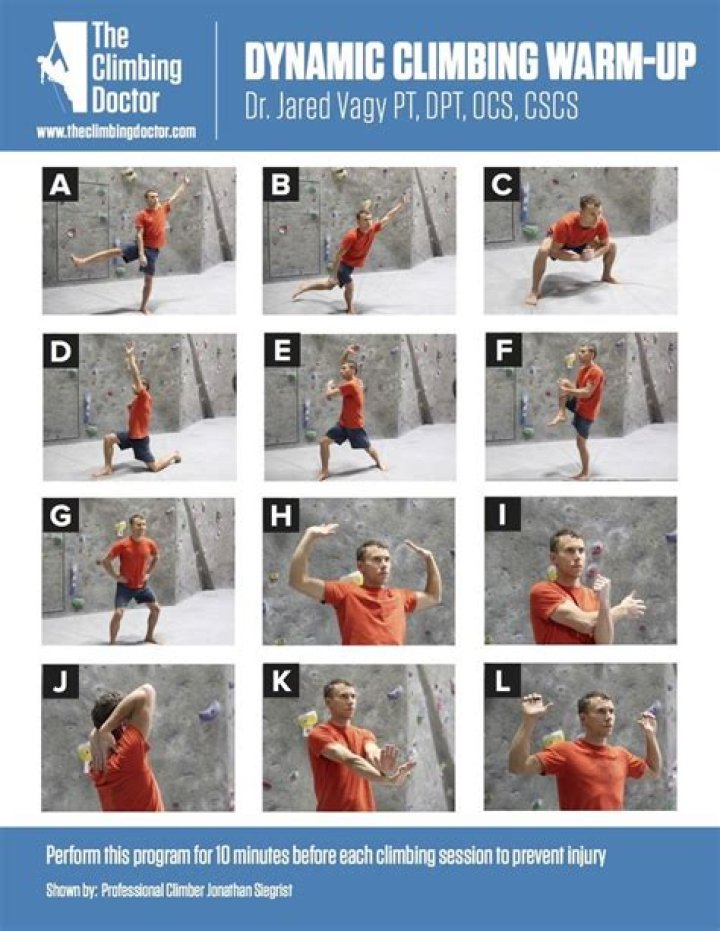 The Climbing Doctor
www.theclimbingdoctor.com

DYNAMIC CLIMBING WARM-UP
Dr. Jared Vagy PT, DPT, OCS, CSCS

A

B

C

D

E

F

G

H

I

J

K

L

Perform this program for 10 minutes before each climbing session to prevent injury

Shown by: Professional Climber Jonathan Siegrist